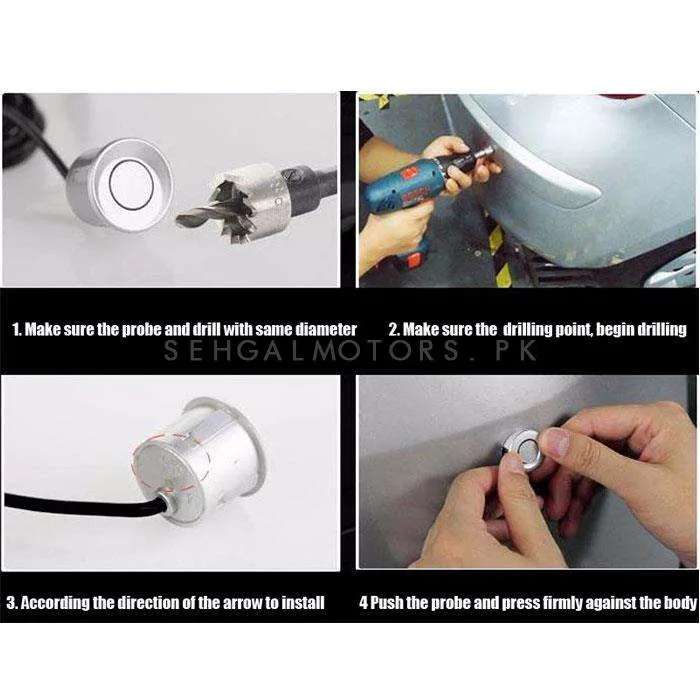 1. Make sure the probe and drill with same diameter

2. Make sure the drilling point, begin drilling

SEHGALMOTORS.PK

3. According the direction of the arrow to install

4 Push the probe and press firmly against the body