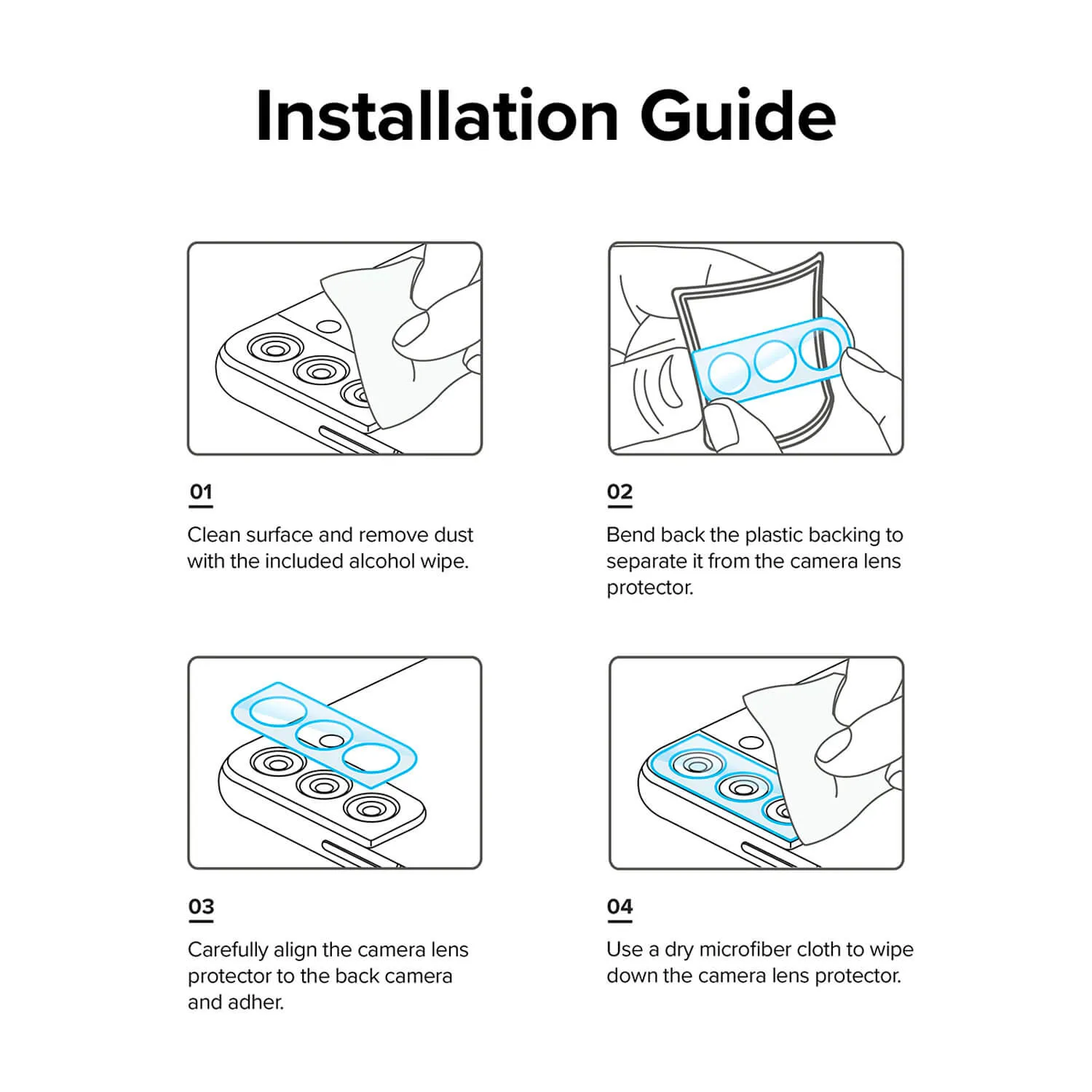 Installation Guide

01

Clean surface and remove dust with the included alcohol wipe.

02

Bend back the plastic backing to separate it from the camera lens protector.

03

Carefully align the camera lens protector to the back camera and adher.

04

Use a dry microfiber cloth to wipe down the camera lens protector.