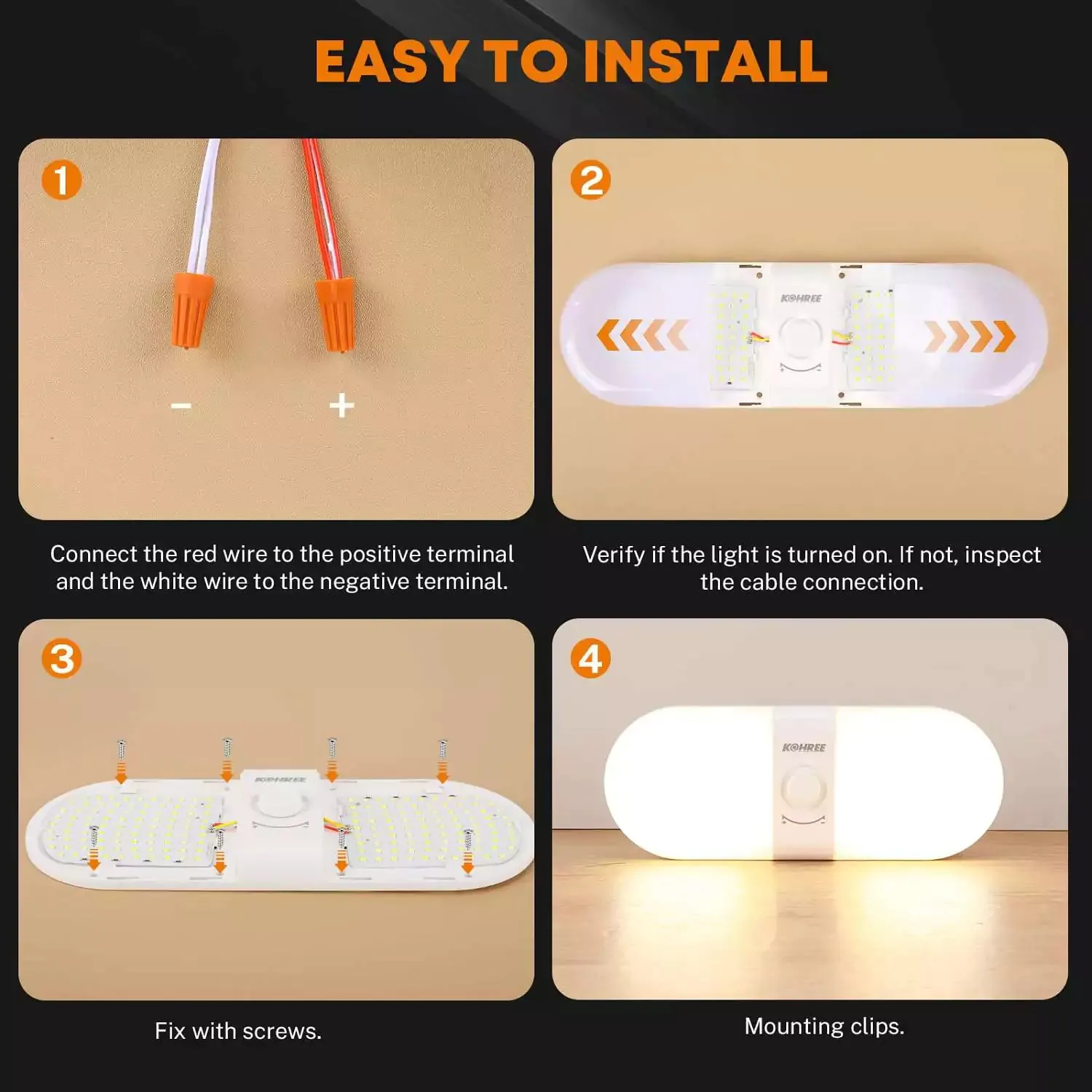 EASY TO INSTALL

1

-

+

Connect the red wire to the positive terminal and the white wire to the negative terminal.

2

KOHREE

Verify if the light is turned on. If not, inspect the cable connection.

3

KOHREE

Fix with screws.

4

KOHREE

Mounting clips.